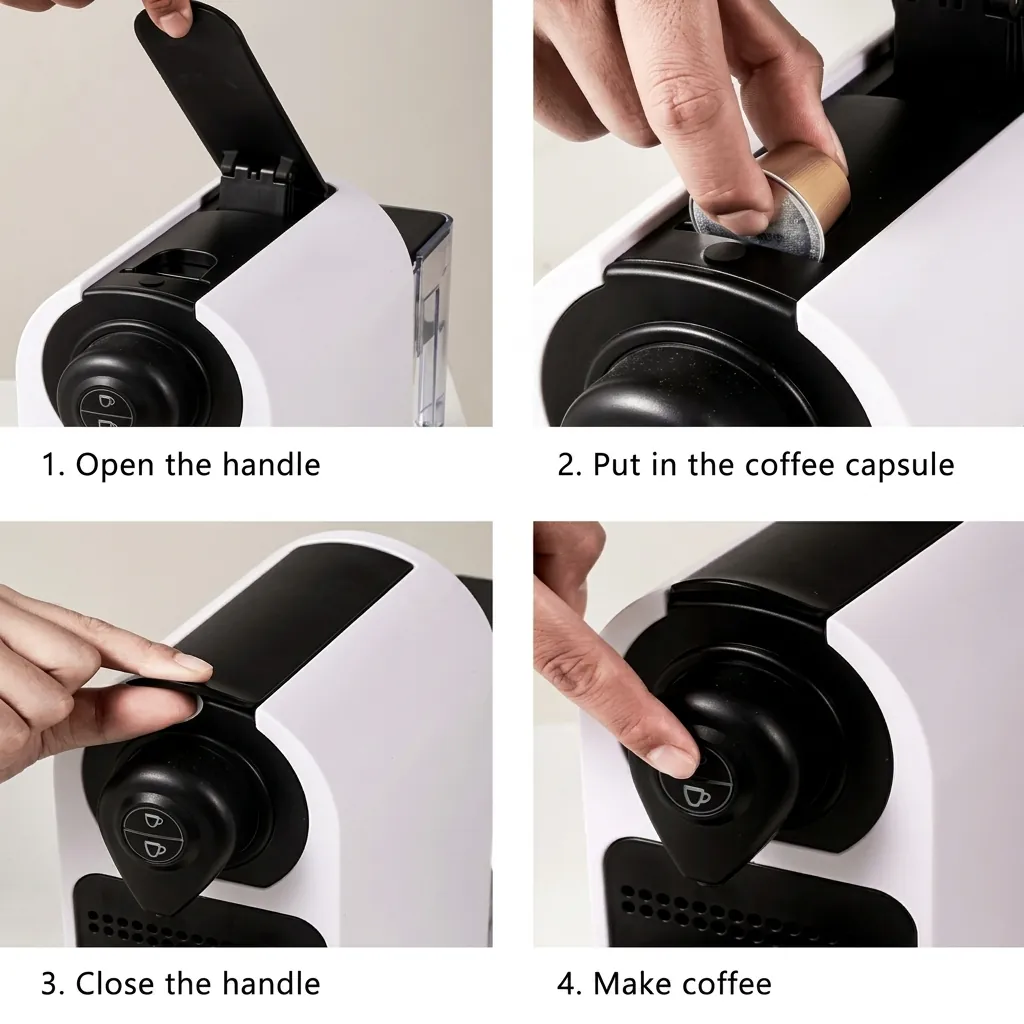 1. Open the handle

2. Put in the coffee capsule

3. Close the handle

4. Make coffee